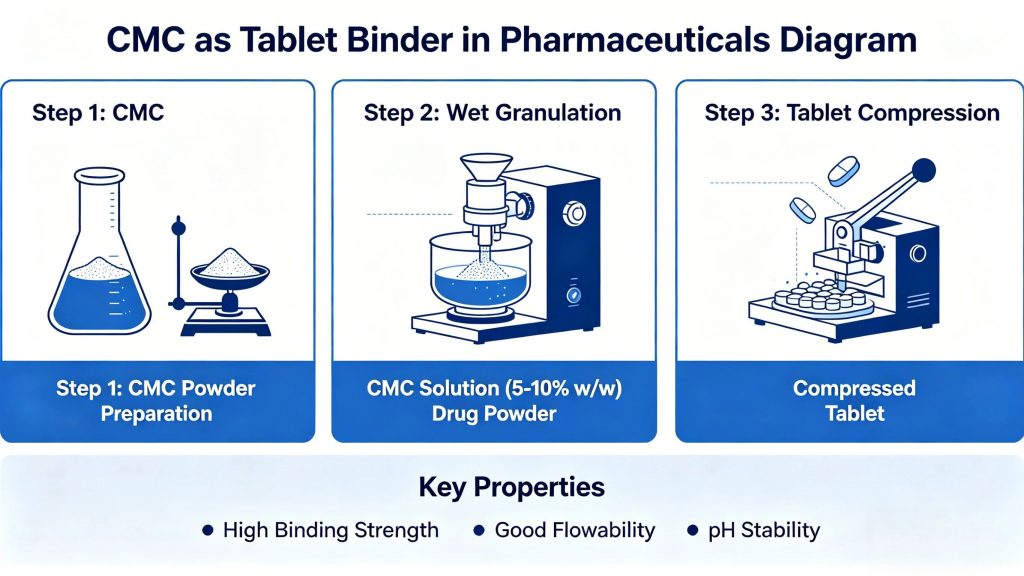 CMC as Tablet Binder in Pharmaceuticals Diagram

Step 1: CMC

Step 1: CMC Powder Preparation

Step 2: Wet Granulation

CMC Solution (5-10% w/w) Drug Powder

Step 3: Tablet Compression

Compressed Tablet

Key Properties

• High Binding Strength • Good Flowability • pH Stability